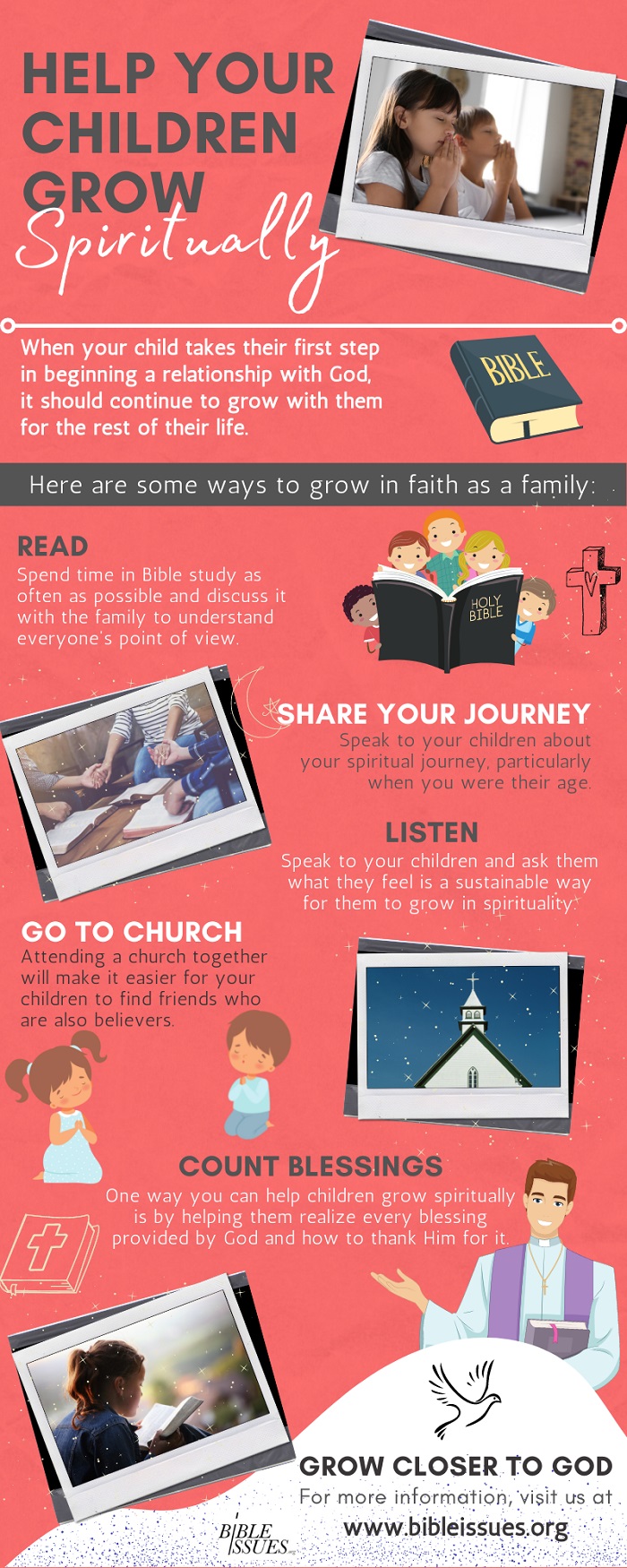 HELP YOUR CHILDREN GROW Spiritually

When your child takes their first step in beginning a relationship with God, it should continue to grow with them for the rest of their life.

BIBLE

Here are some ways to grow in faith as a family:

READ
Spend time in Bible study as often as possible and discuss it with the family to understand everyone's point of view.

HOLY BIBLE

SHARE YOUR JOURNEY
Speak to your children about your spiritual journey, particularly when you were their age.

LISTEN
Speak to your children and ask them what they feel is a sustainable way for them to grow in spirituality.

GO TO CHURCH
Attending a church together will make it easier for your children to find friends who are also believers.

COUNT BLESSINGS
One way you can help children grow spiritually is by helping them realize every blessing provided by God and how to thank Him for it.

GROW CLOSER TO GOD
For more information, visit us at
www.bibleissues.org

BIBLE ISSUES